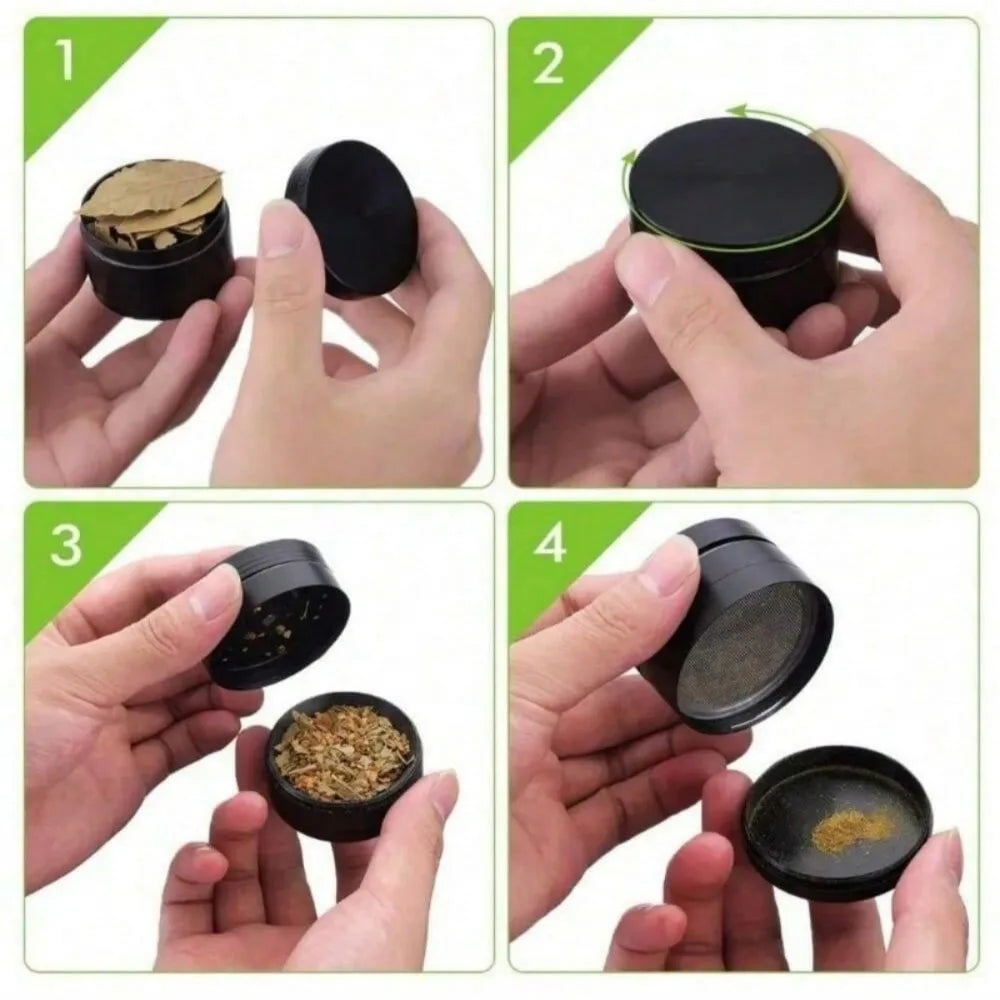 1

2

3

4